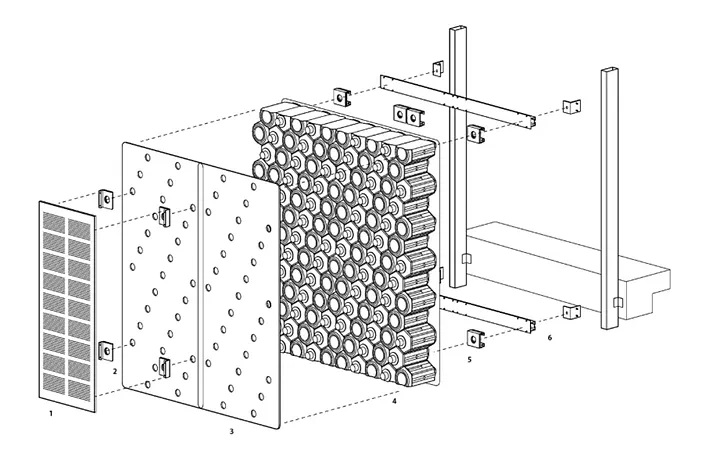 1
2
3
4
5
6