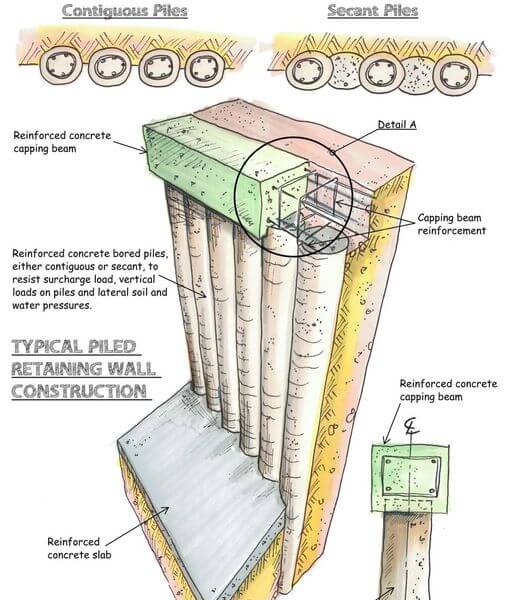 Contiguous Piles

Secant Piles

Reinforced concrete capping beam

Detail A

Capping beam reinforcement

Reinforced concrete bored piles, either contiguous or secant, to resist surcharge load, vertical loads on piles and lateral soil and water pressures.

TYPICAL PILED RETAINING WALL CONSTRUCTION

Reinforced concrete capping beam

℄

Reinforced concrete slab